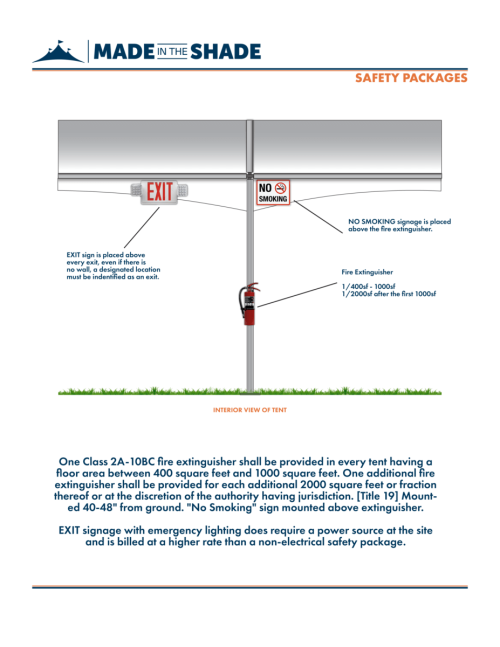 MADE IN THE SHADE

SAFETY PACKAGES

EXIT

NO SMOKING

NO SMOKING signage is placed above the fire extinguisher.

EXIT sign is placed above every exit, even if there is no wall, a designated location must be indentified as an exit.

Fire Extinguisher

1/400sf - 1000sf
1/2000sf after the first 1000sf

INTERIOR VIEW OF TENT

One Class 2A-10BC fire extinguisher shall be provided in every tent having a floor area between 400 square feet and 1000 square feet. One additional fire extinguisher shall be provided for each additional 2000 square feet or fraction thereof or at the discretion of the authority having jurisdiction. [Title 19] Mounted 40-48" from ground. "No Smoking" sign mounted above extinguisher.

EXIT signage with emergency lighting does require a power source at the site and is billed at a higher rate than a non-electrical safety package.